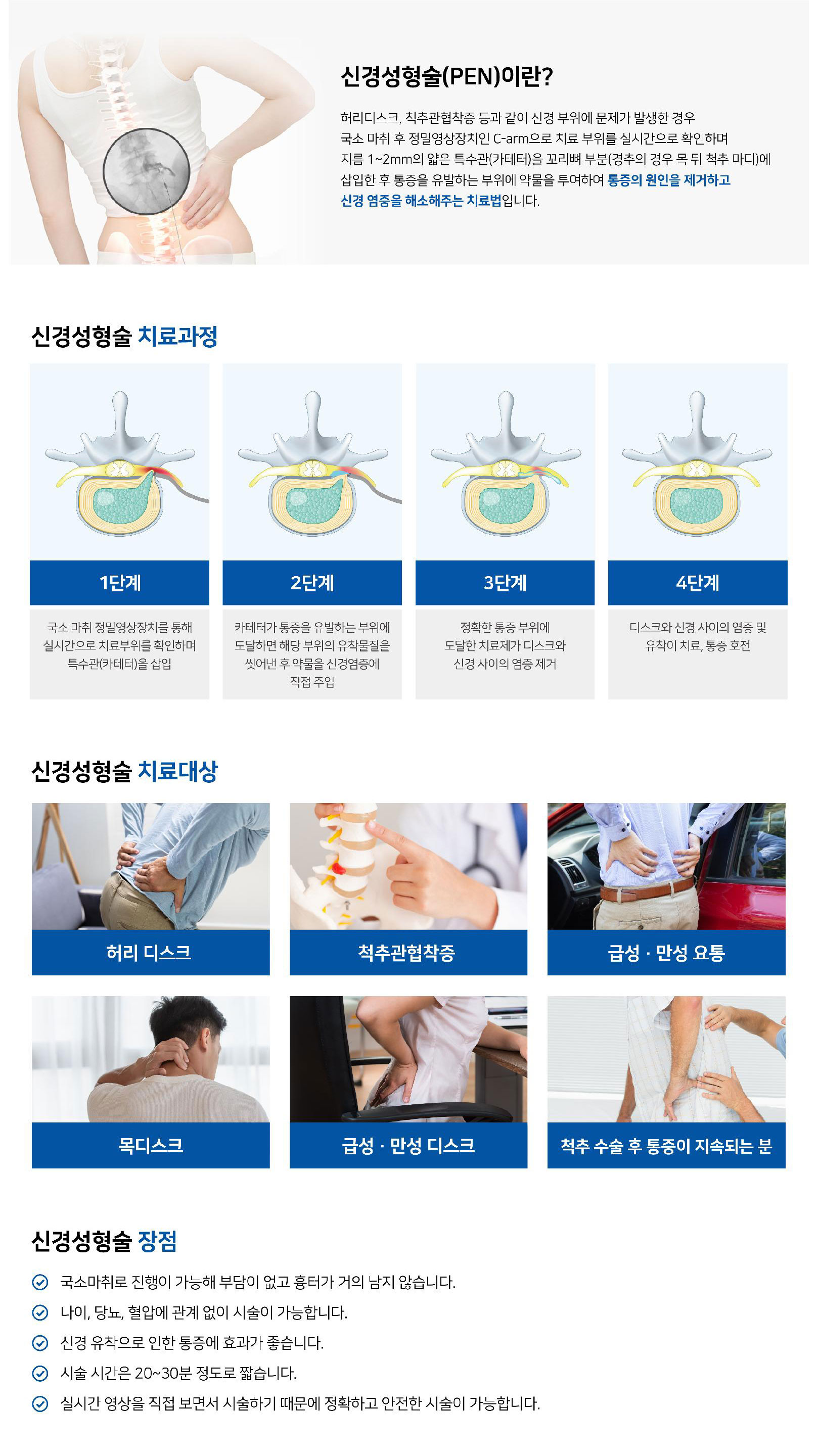 신경성형술(PEN)이란?

허리디스크, 척추관협착증 등과 같이 신경 부위에 문제가 발생한 경우 국소 마취 후 정밀영상장치인 C-arm으로 치료 부위를 실시간으로 확인하며 지름 1~2mm의 얇은 특수관(카테터)을 꼬리뼈 부분(경추의 경우 목 뒤 척추 마디)에 삽입한 후 통증을 유발하는 부위에 약물을 투여하여 통증의 원인을 제거하고 신경 염증을 해소해주는 치료법입니다.

신경성형술 치료과정

1단계

국소 마취 정밀영상장치를 통해 실시간으로 치료부위를 확인하며 특수관(카테터)을 삽입

2단계

카테터가 통증을 유발하는 부위에 도달하면 해당 부위의 유착물질을 씻어낸 후 약물을 신경염증에 직접 주입

3단계

정확한 통증 부위에 도달한 치료제가 디스크와 신경 사이의 염증 제거

4단계

디스크와 신경 사이의 염증 및 유착이 치료, 통증 호전

신경성형술 치료대상

허리 디스크

척추관협착증

급성 · 만성 요통

목디스크

급성 · 만성 디스크

척추 수술 후 통증이 지속되는 분

신경성형술 장점

국소마취로 진행이 가능해 부담이 없고 흉터가 거의 남지 않습니다.

나이, 당뇨, 혈압에 관계 없이 시술이 가능합니다.

신경 유착으로 인한 통증에 효과가 좋습니다.

시술 시간은 20~30분 정도로 짧습니다.

실시간 영상을 직접 보면서 시술하기 때문에 정확하고 안전한 시술이 가능합니다.